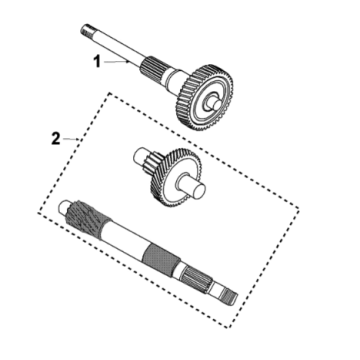 1
2