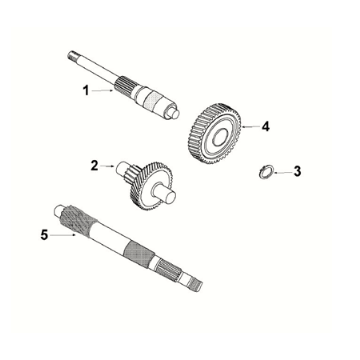 1
4
2
3
5