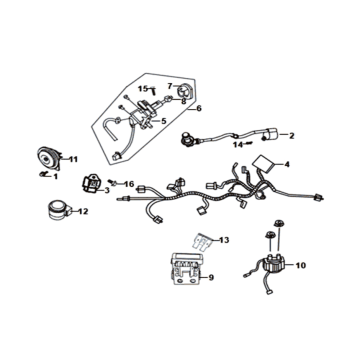 15
7
8
6
5
2
14
11
1
4
16
3
12
13
10
9