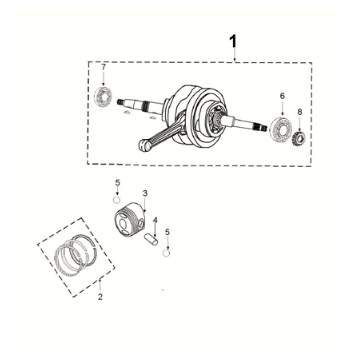 1
7
6
8
5
3
4
5
2