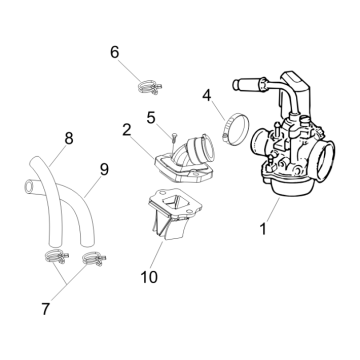 6
4
5
2
8
9
1
10
7