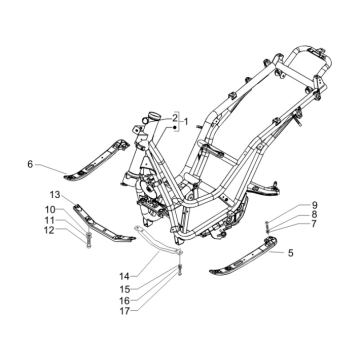 2
1
6
13
10
11
12
9
8
7
5
14
15
16
17