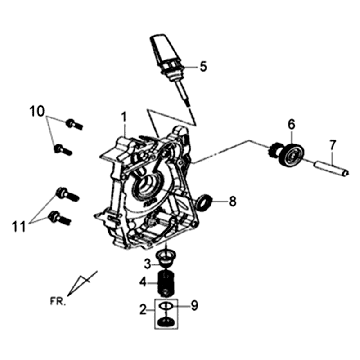 5
10
1
6
7
8
11
3
4
FR.
2
9