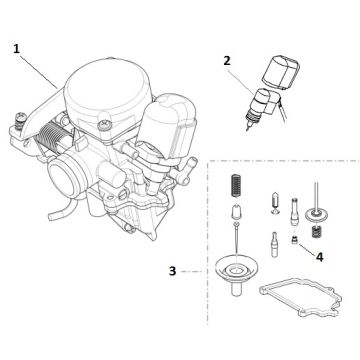 1
2
3
4