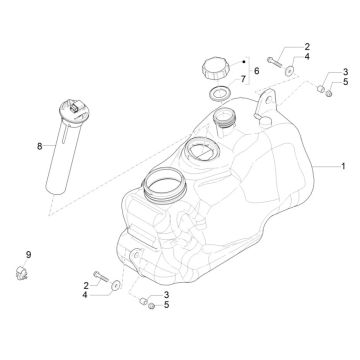 2
4
6
7
3
5
8
1
9
2
4
3
5