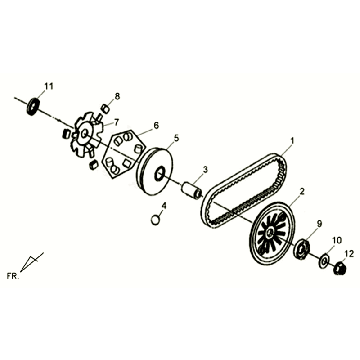 11
8
7
6
5
1
3
2
4
9
10
12
FR.