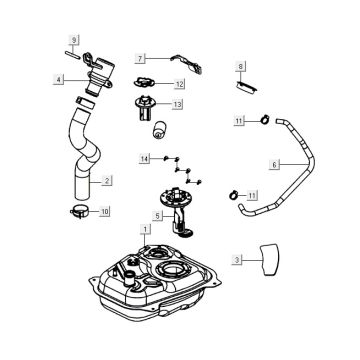 9
7
8
4
12
13
11
14
6
2
11
10
5
1
3