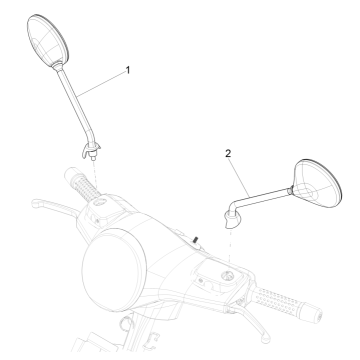 1

2