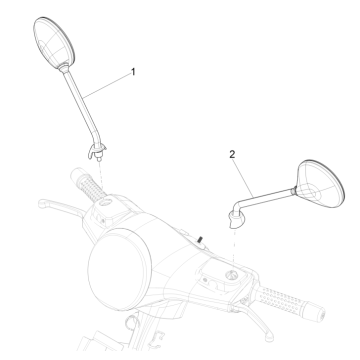 1

2